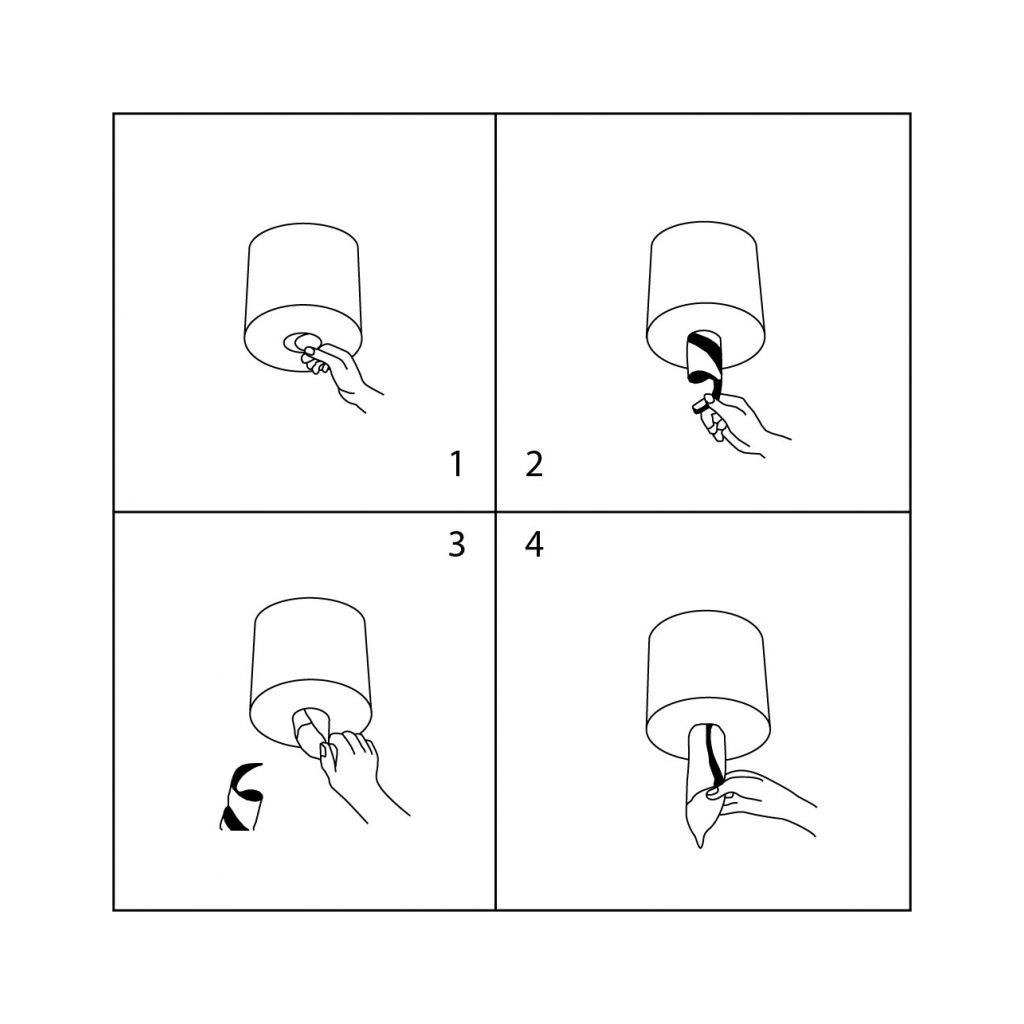 1

2

3

4